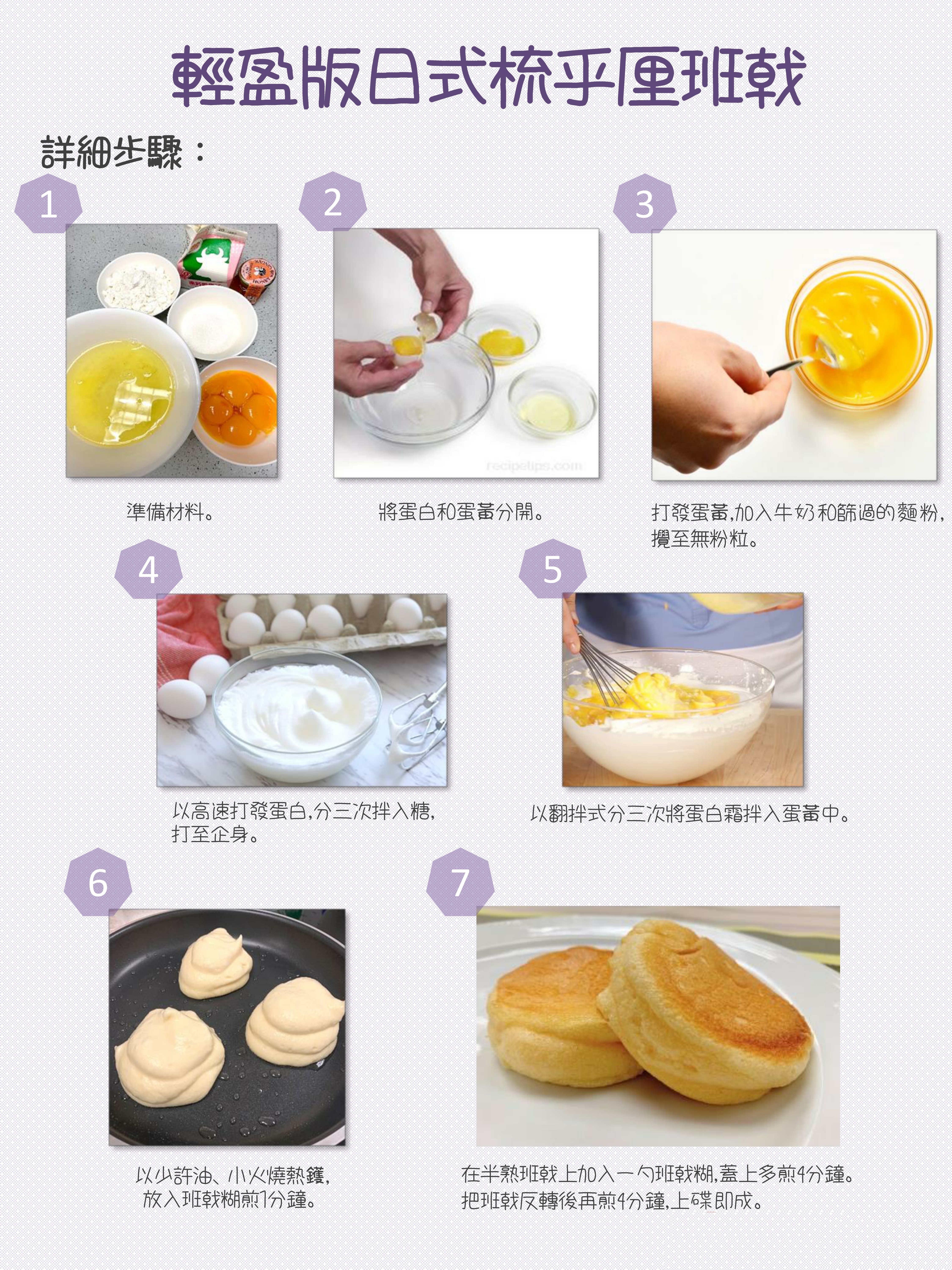 輕盈版日式梳乎厘班戟

詳細步驟：

1

準備材料。

2

recipetips.com

將蛋白和蛋黃分開。

3

打發蛋黃,加入牛奶和篩過的麵粉,攪至無粉粒。

4

以高速打發蛋白,分三次拌入糖,打至企身。

5

以翻拌式分三次將蛋白霜拌入蛋黃中。

6

以少許油、小火燒熱鑊,放入班戟糊煎1分鐘。

7

在半熟班戟上加入一勺班戟糊,蓋上多煎4分鐘。把班戟反轉後再煎4分鐘,上碟即成。